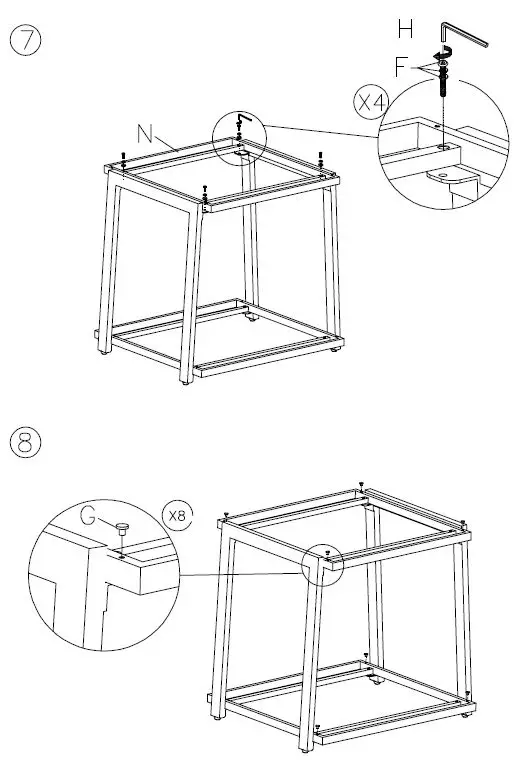 ⑦

H

F

X4

N

⑧

G

X8