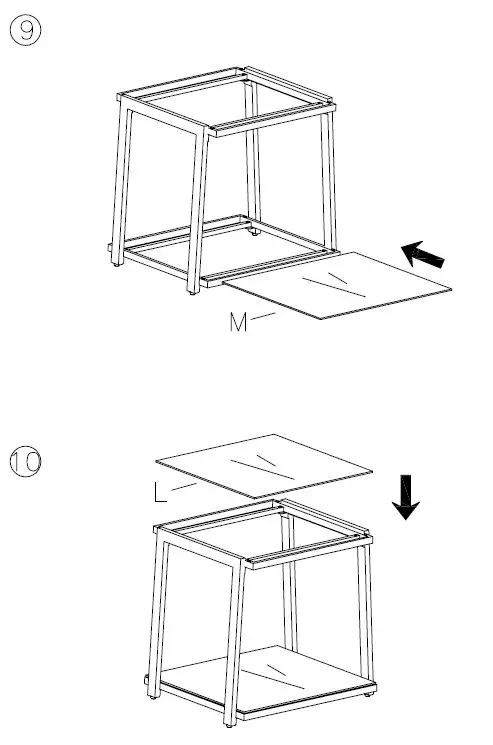 ⑨

M

⑩

L