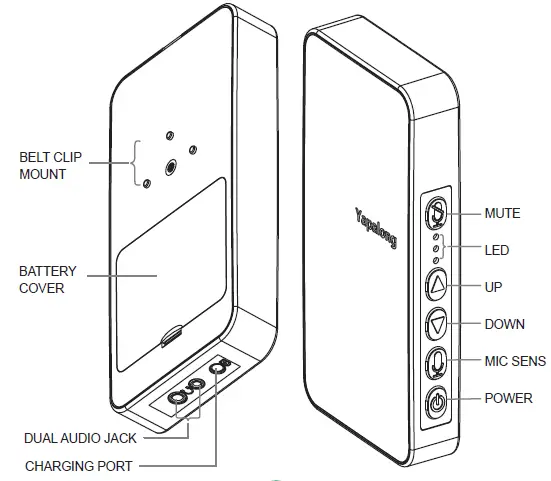 BELT CLIP MOUNT

BATTERY COVER

DUAL AUDIO JACK

CHARGING PORT

Yapalong

MUTE

LED

UP

DOWN

MIC SENS

POWER