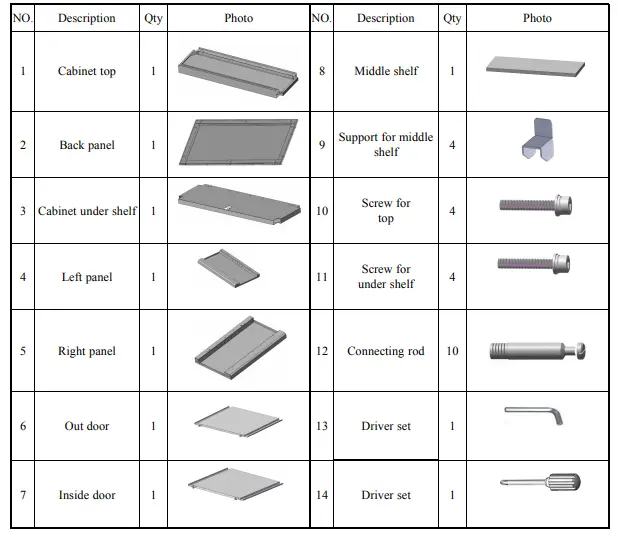 | NO. | Description | Qty | Photo | NO. | Description | Qty | Photo |
|---|---|---|---|---|---|---|---|
| 1 | Cabinet top | 1 | | 8 | Middle shelf | 1 | |
| 2 | Back panel | 1 | | 9 | Support for middle shelf | 4 | |
| 3 | Cabinet under shelf | 1 | | 10 | Screw for top | 4 | |
| 4 | Left panel | 1 | | 11 | Screw for under shelf | 4 | |
| 5 | Right panel | 1 | | 12 | Connecting rod | 10 | |
| 6 | Out door | 1 | | 13 | Driver set | 1 | |
| 7 | Inside door | 1 | | 14 | Driver set | 1 | |