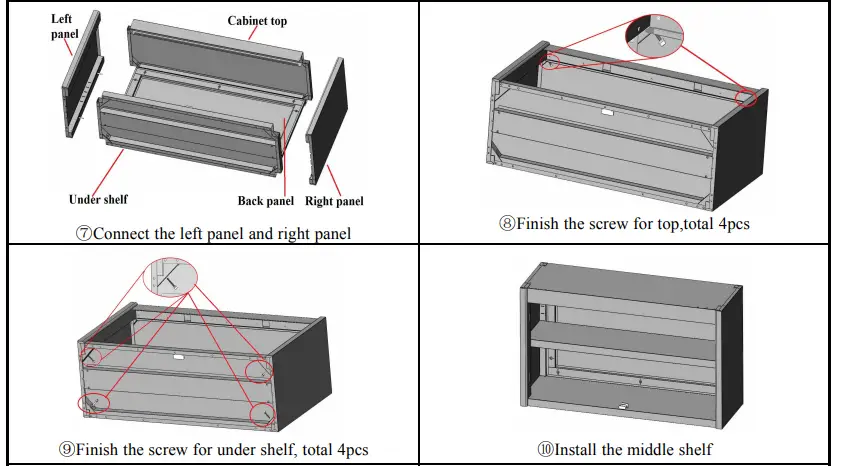 Left panel

Cabinet top

Under shelf

Back panel

Right panel

⑦Connect the left panel and right panel

⑧Finish the screw for top,total 4pcs

⑨Finish the screw for under shelf, total 4pcs

⑩Install the middle shelf