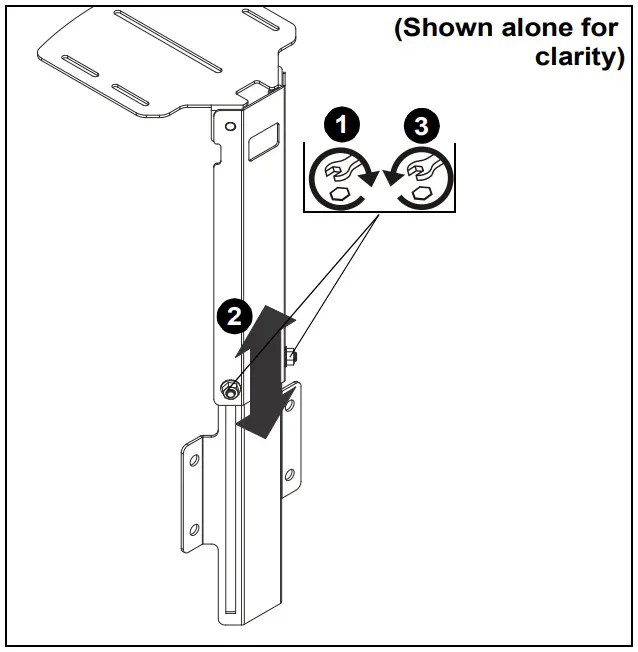 (Shown alone for clarity)

1

3

2