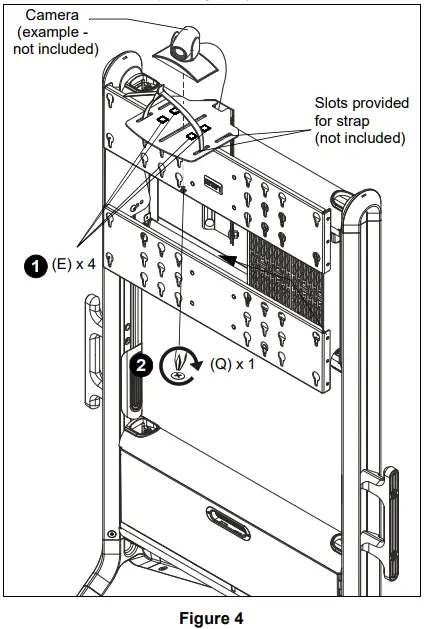 Camera (example - not included)

Slots provided for strap (not included)

1 (E) x 4

2 (Q) x 1

Figure 4