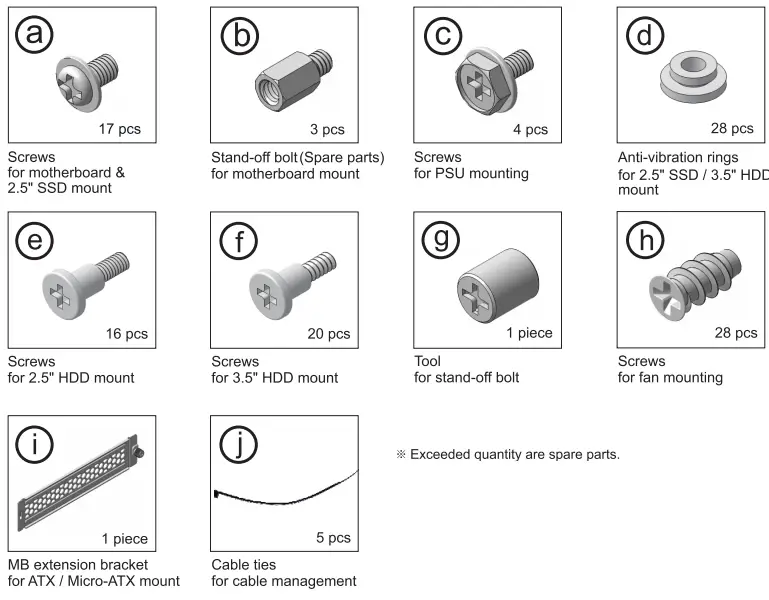 a
17 pcs
Screws
for motherboard & 2.5" SSD mount

b
3 pcs
Stand-off bolt (Spare parts)
for motherboard mount

c
4 pcs
Screws
for PSU mounting

d
28 pcs
Anti-vibration rings
for 2.5" SSD / 3.5" HDD mount

e
16 pcs
Screws
for 2.5" HDD mount

f
20 pcs
Screws
for 3.5" HDD mount

g
1 piece
Tool
for stand-off bolt

h
28 pcs
Screws
for fan mounting

i
1 piece
MB extension bracket
for ATX / Micro-ATX mount

j
5 pcs
Cable ties
for cable management

※ Exceeded quantity are spare parts.