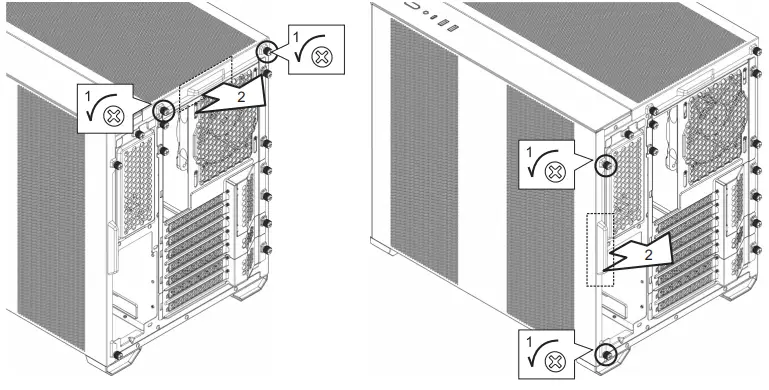 1
1
2
1
2
1