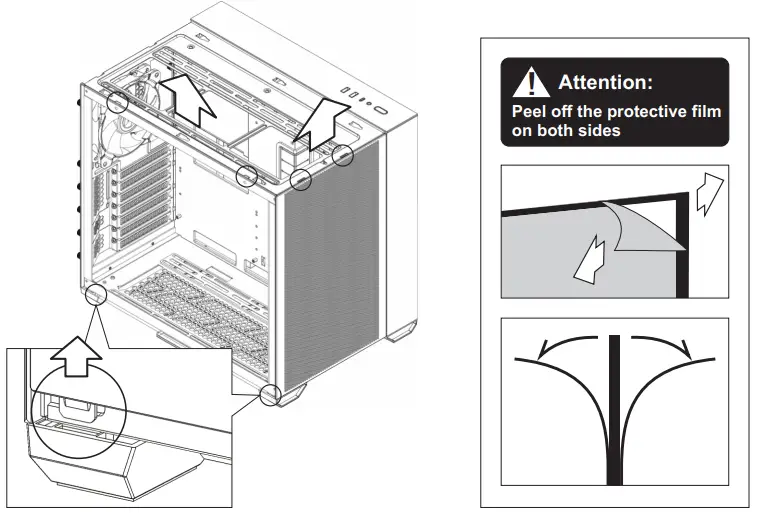 Attention:
Peel off the protective film on both sides