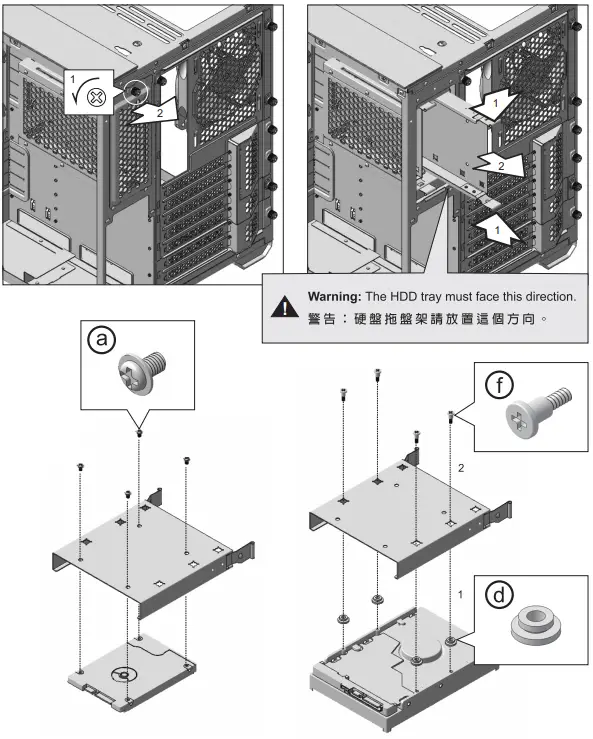 1

2

1

2

1

Warning: The HDD tray must face this direction.
警告：硬盤拖盤架請放置這個方向。

a

f

2

1

d