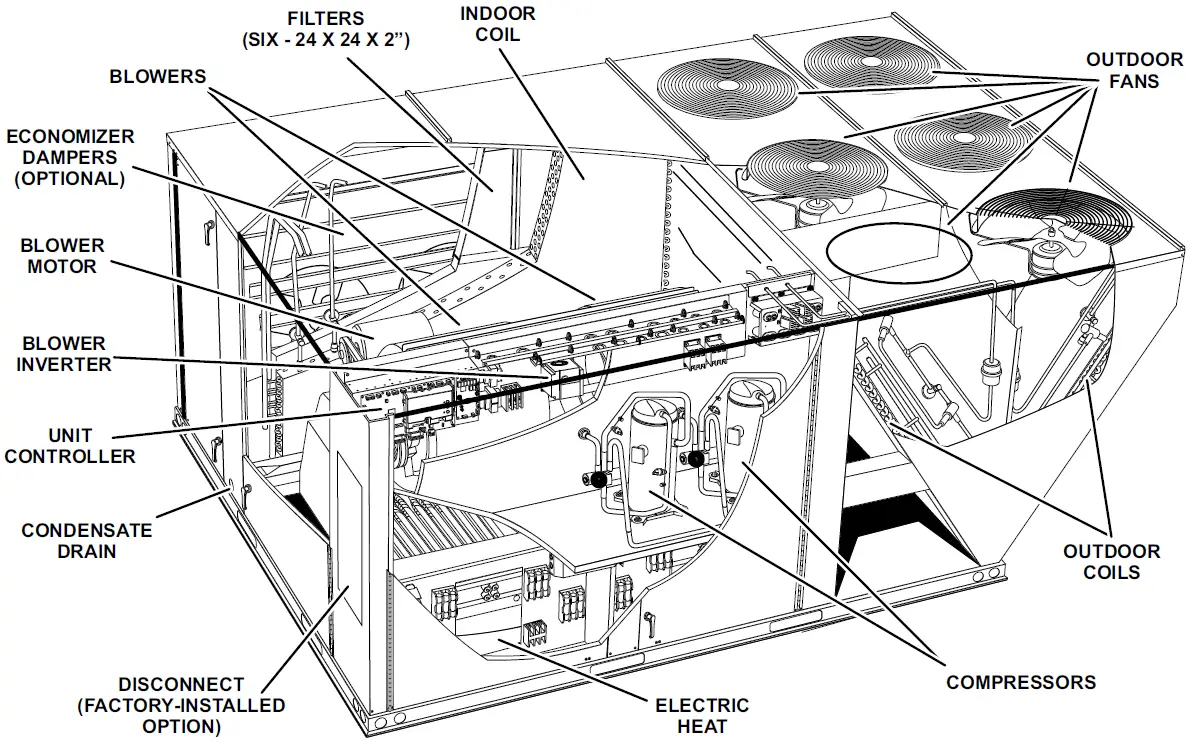 FILTERS
(SIX - 24 X 24 X 2")

INDOOR
COIL

OUTDOOR
FANS

BLOWERS

ECONOMIZER
DAMPERS
(OPTIONAL)

BLOWER
MOTOR

BLOWER
INVERTER

UNIT
CONTROLLER

CONDENSATE
DRAIN

OUTDOOR
COILS

DISCONNECT
(FACTORY-INSTALLED
OPTION)

ELECTRIC
HEAT

COMPRESSORS