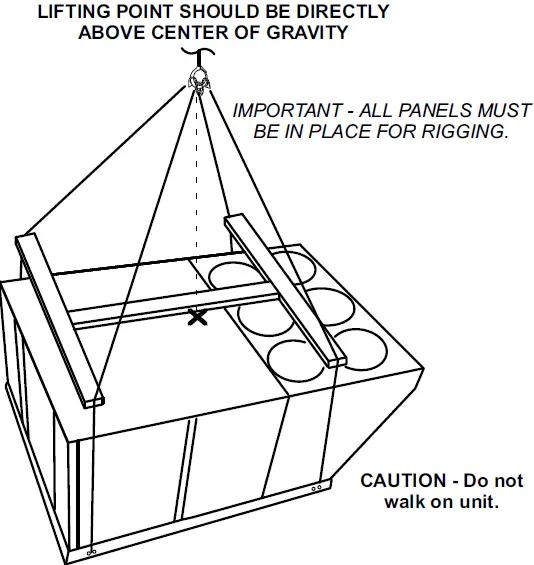 LIFTING POINT SHOULD BE DIRECTLY ABOVE CENTER OF GRAVITY

IMPORTANT - ALL PANELS MUST BE IN PLACE FOR RIGGING.

CAUTION - Do not walk on unit.