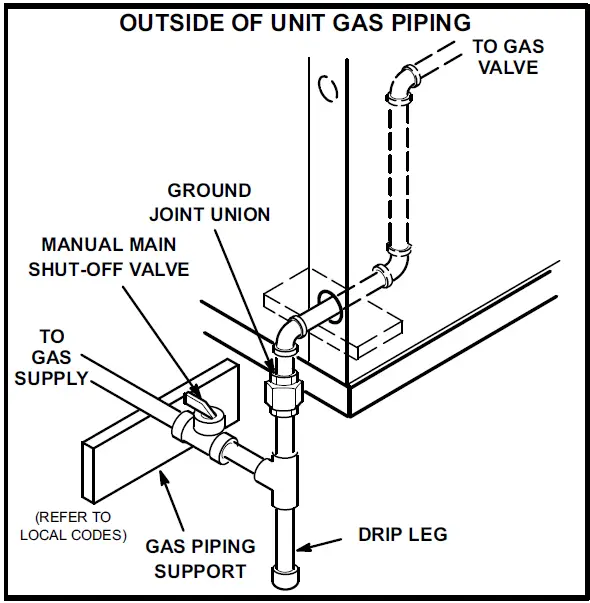 OUTSIDE OF UNIT GAS PIPING

TO GAS VALVE

GROUND JOINT UNION

MANUAL MAIN SHUT-OFF VALVE

TO GAS SUPPLY

(REFER TO LOCAL CODES)

GAS PIPING SUPPORT

DRIP LEG