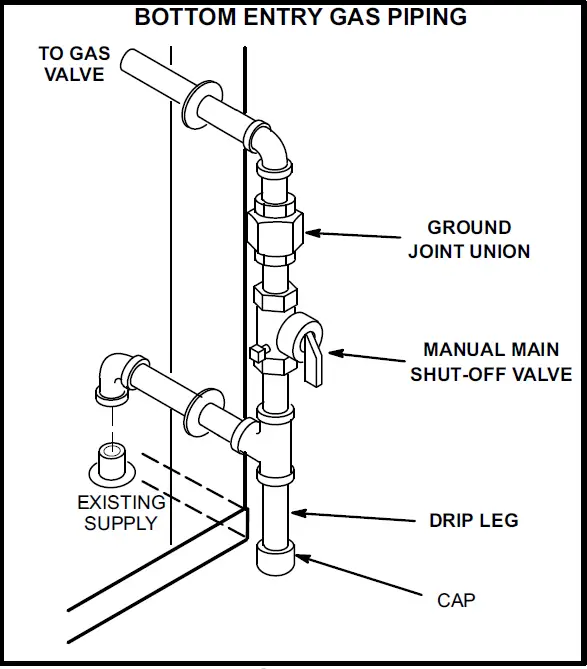 BOTTOM ENTRY GAS PIPING

TO GAS VALVE

GROUND JOINT UNION

MANUAL MAIN SHUT-OFF VALVE

EXISTING SUPPLY

DRIP LEG

CAP