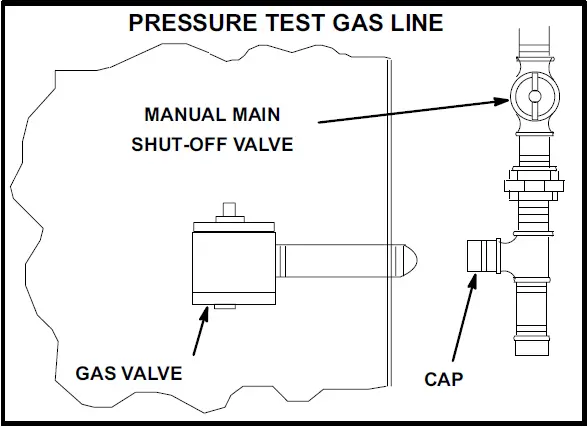 PRESSURE TEST GAS LINE

MANUAL MAIN SHUT-OFF VALVE

GAS VALVE

CAP