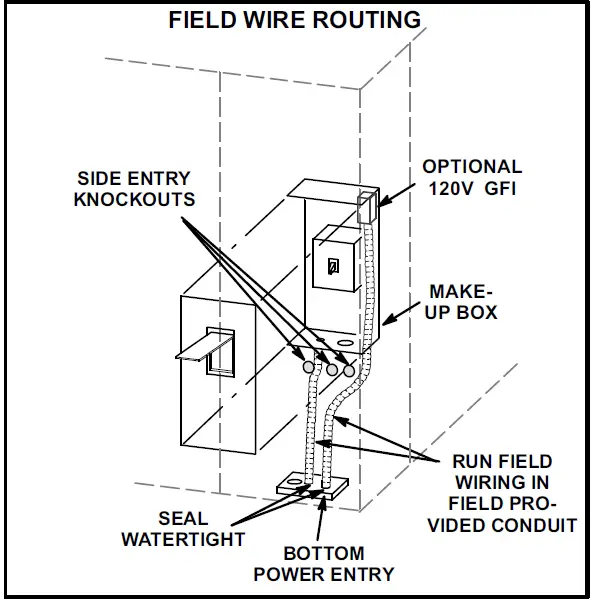 FIELD WIRE ROUTING

SIDE ENTRY KNOCKOUTS

OPTIONAL 120V GFI

MAKE-UP BOX

RUN FIELD WIRING IN FIELD PROVIDED CONDUIT

SEAL WATERTIGHT

BOTTOM POWER ENTRY