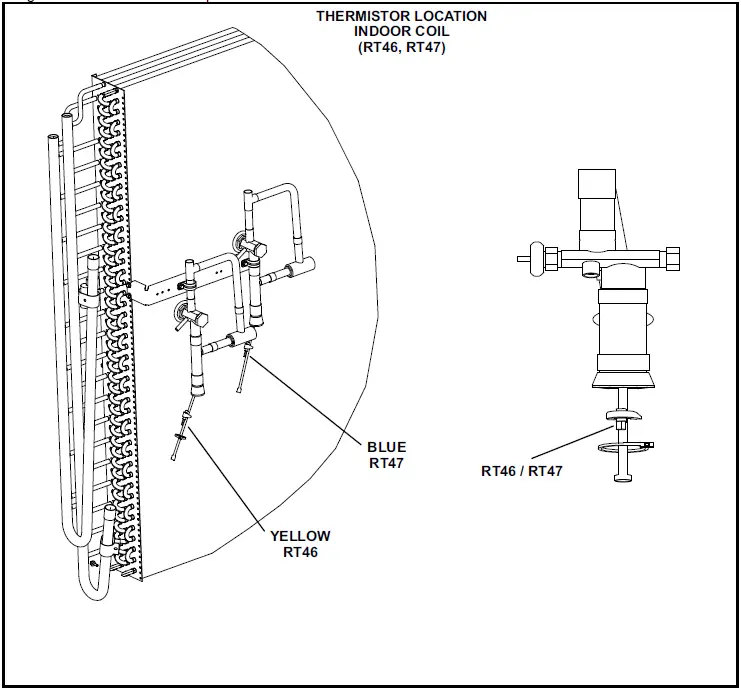 THERMISTOR LOCATION
INDOOR COIL
(RT46, RT47)

BLUE
RT47

YELLOW
RT46

RT46 / RT47