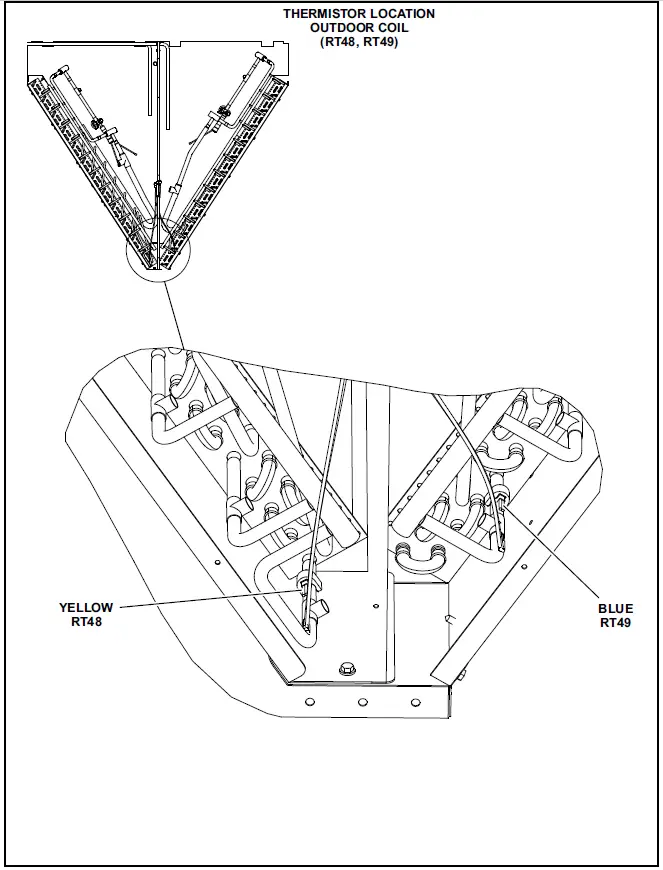 THERMISTOR LOCATION
OUTDOOR COIL
(RT48, RT49)

YELLOW
RT48

BLUE
RT49