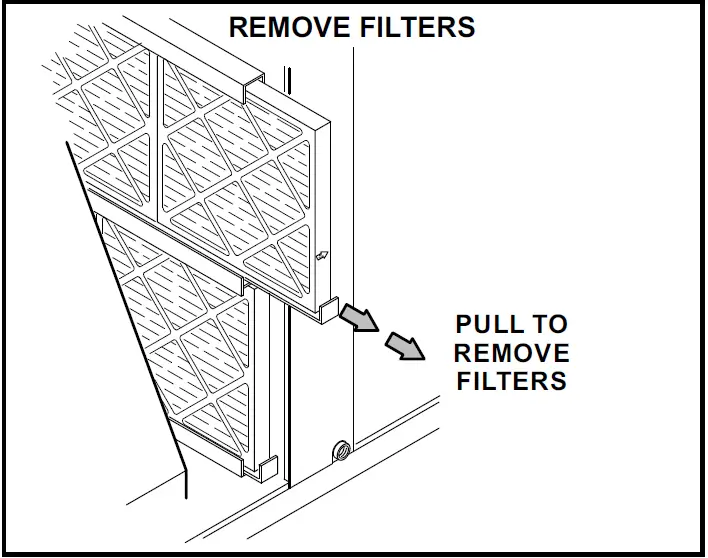 REMOVE FILTERS

PULL TO REMOVE FILTERS