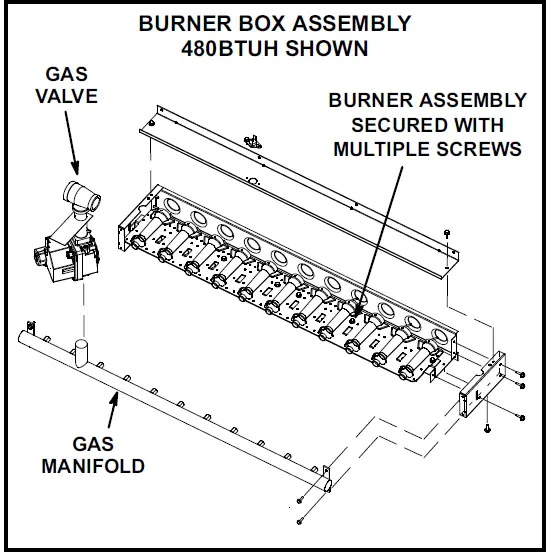 BURNER BOX ASSEMBLY
480BTUH SHOWN

GAS VALVE

BURNER ASSEMBLY SECURED WITH MULTIPLE SCREWS

GAS MANIFOLD