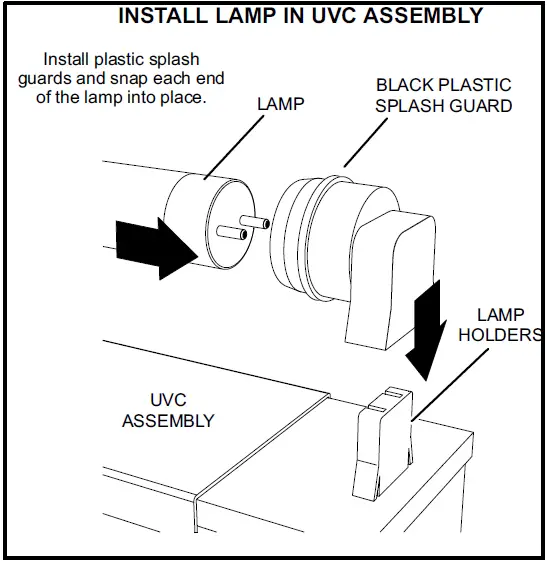 INSTALL LAMP IN UVC ASSEMBLY

Install plastic splash guards and snap each end of the lamp into place.

LAMP

BLACK PLASTIC SPLASH GUARD

LAMP HOLDERS

UVC ASSEMBLY