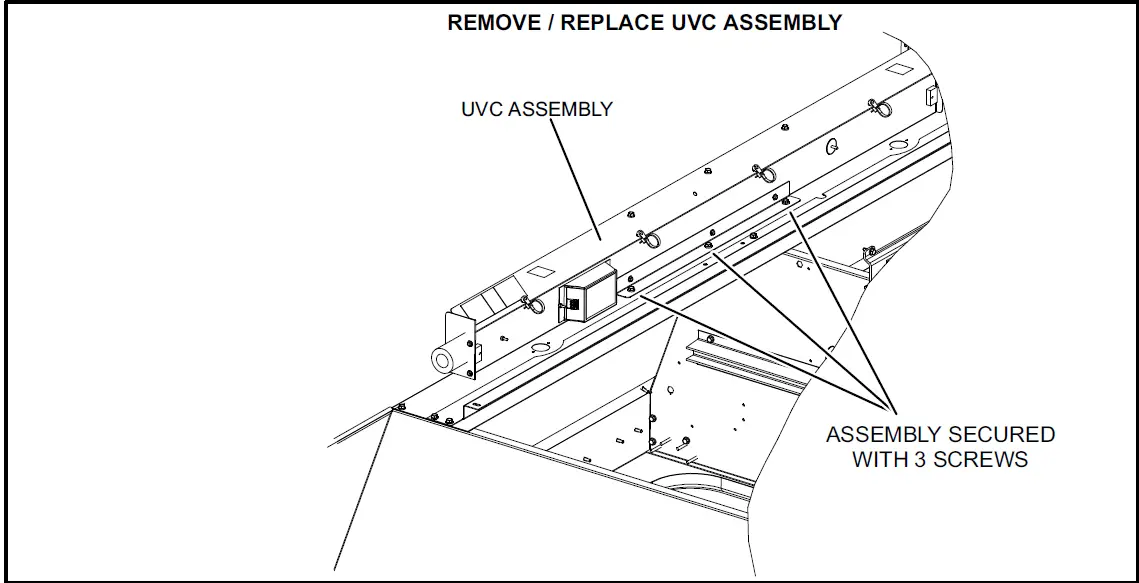 REMOVE / REPLACE UVC ASSEMBLY

UVC ASSEMBLY

ASSEMBLY SECURED WITH 3 SCREWS