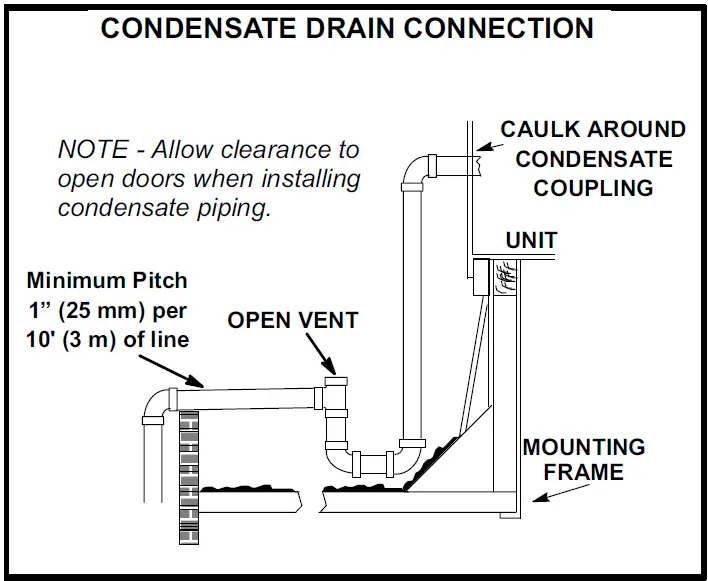 CONDENSATE DRAIN CONNECTION

NOTE - Allow clearance to open doors when installing condensate piping.

CAULK AROUND CONDENSATE COUPLING

UNIT

Minimum Pitch 1” (25 mm) per 10' (3 m) of line

OPEN VENT

MOUNTING FRAME