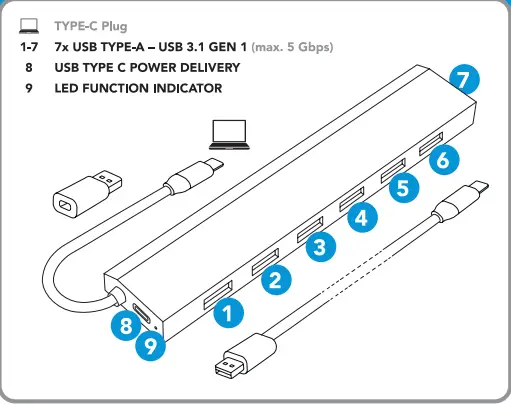 TYPE-C Plug
1-7 7x USB TYPE-A – USB 3.1 GEN 1 (max. 5 Gbps)
8 USB TYPE C POWER DELIVERY
9 LED FUNCTION INDICATOR

7
6
5
4
3
2
1
8
9