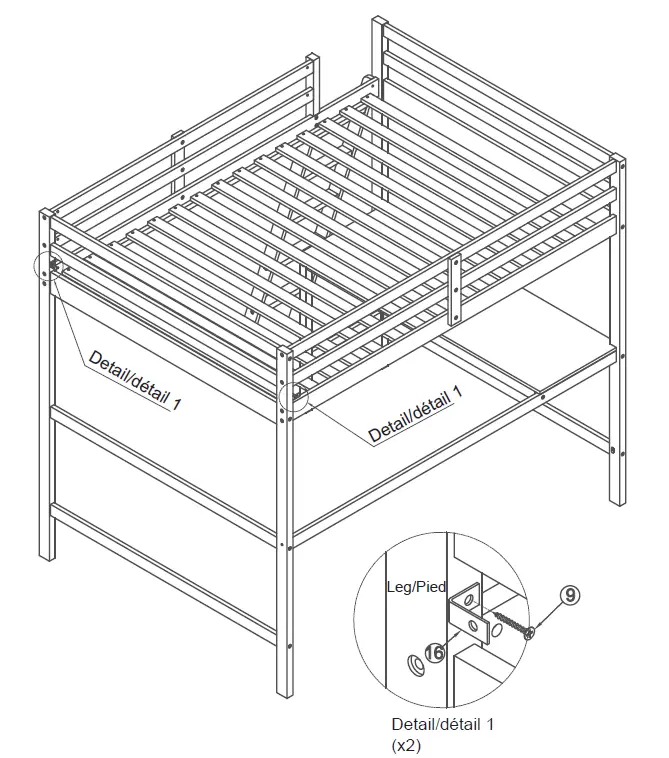 Detail/détail 1

Detail/détail 1

Leg/Pied

9

16

Detail/détail 1
(x2)