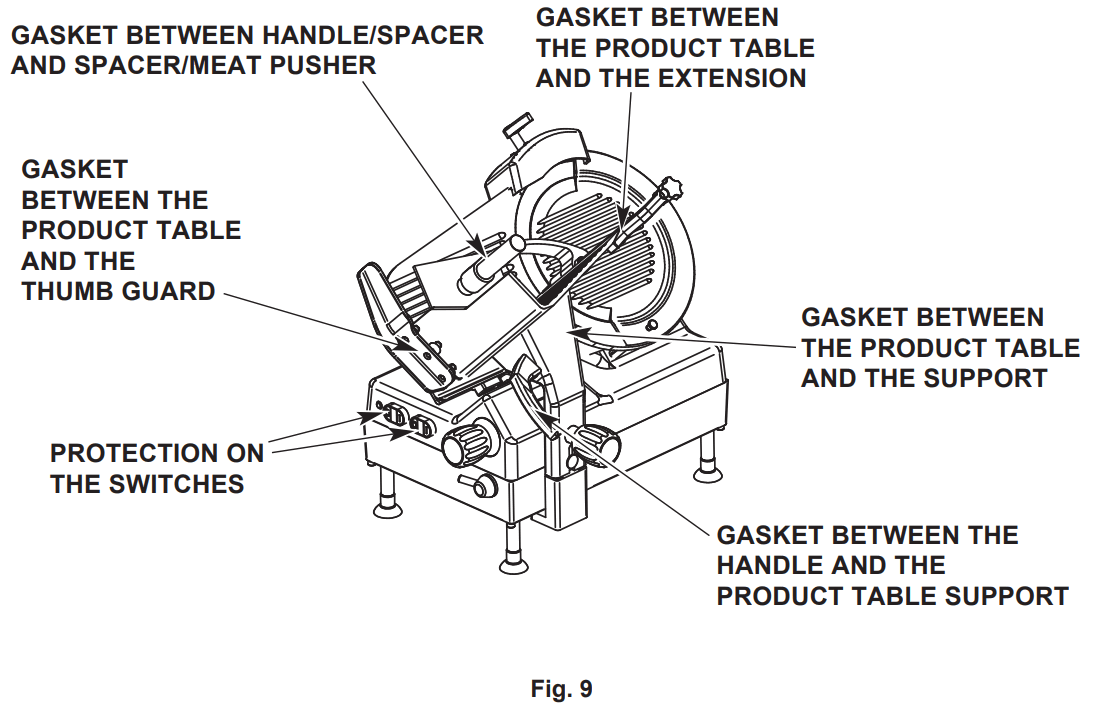 GASKET BETWEEN HANDLE/SPACER AND SPACER/MEAT PUSHER

GASKET BETWEEN THE PRODUCT TABLE AND THE EXTENSION

GASKET BETWEEN THE PRODUCT TABLE AND THE THUMB GUARD

GASKET BETWEEN THE PRODUCT TABLE AND THE SUPPORT

PROTECTION ON THE SWITCHES

GASKET BETWEEN THE HANDLE AND THE PRODUCT TABLE SUPPORT

Fig. 9