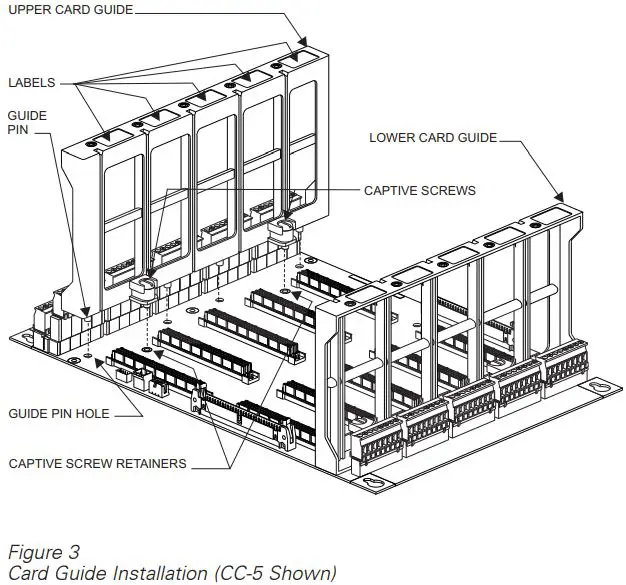 UPPER CARD GUIDE

LABELS

GUIDE PIN

LOWER CARD GUIDE

CAPTIVE SCREWS

GUIDE PIN HOLE

CAPTIVE SCREW RETAINERS

Figure 3
Card Guide Installation (CC-5 Shown)