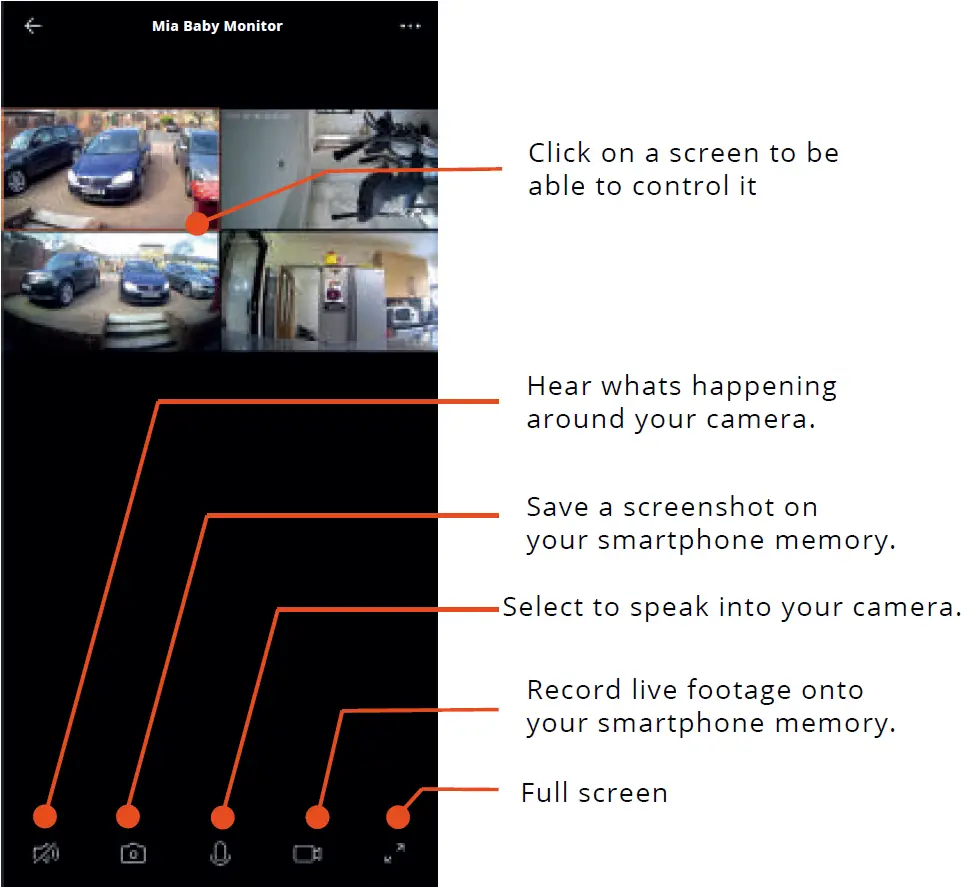 Mia Baby Monitor

Click on a screen to be able to control it

Hear whats happening around your camera.

Save a screenshot on your smartphone memory.

Select to speak into your camera.

Record live footage onto your smartphone memory.

Full screen