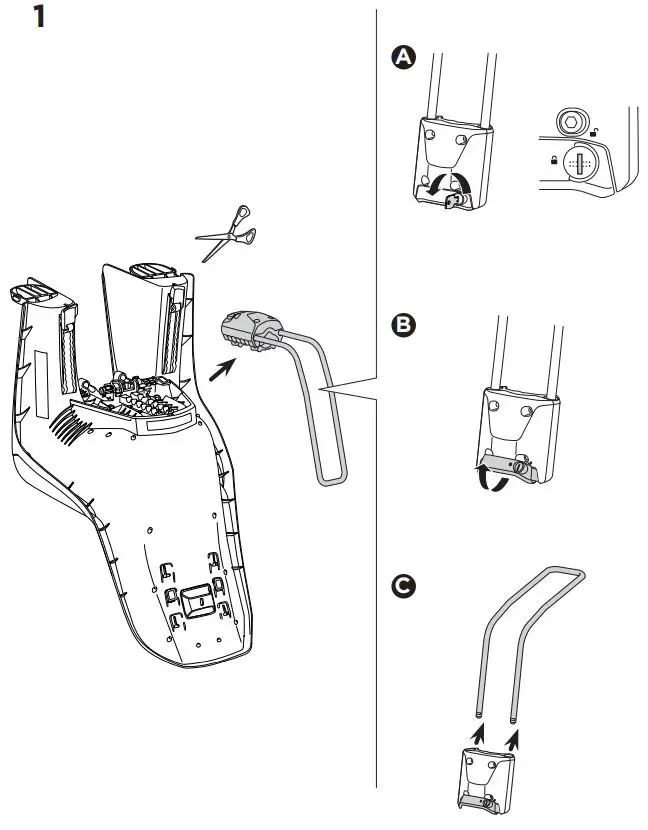 1

A

B

C