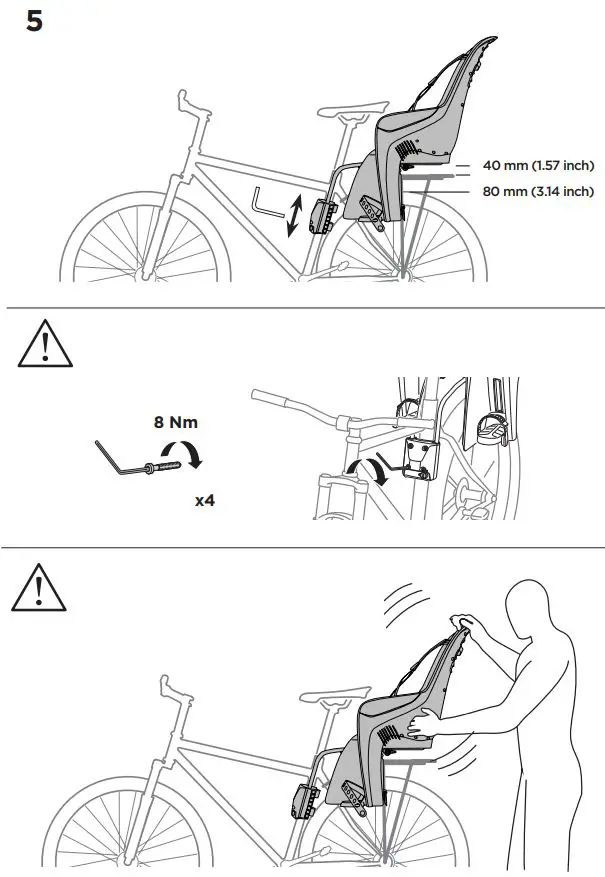 5

40 mm (1.57 inch)
80 mm (3.14 inch)

8 Nm

x4