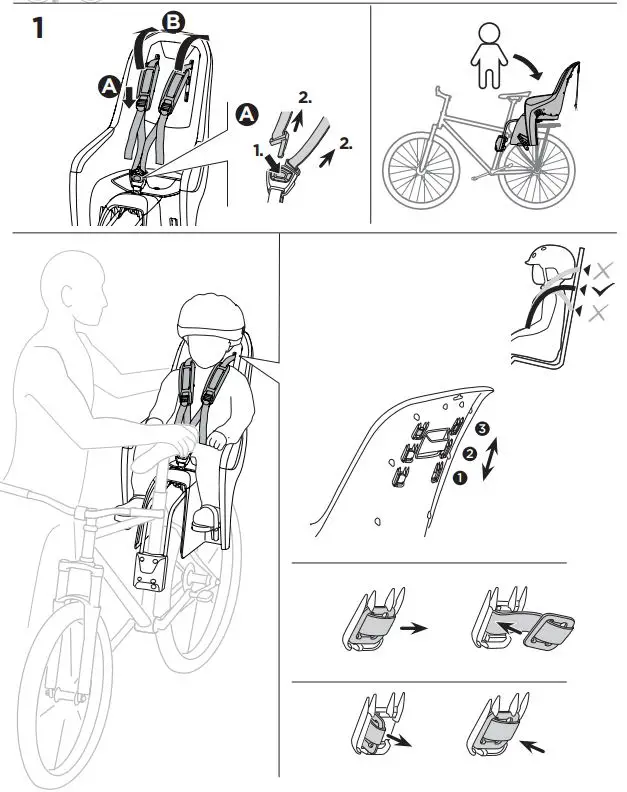 1
B
A
A
2.
1.
2.
3
2
1