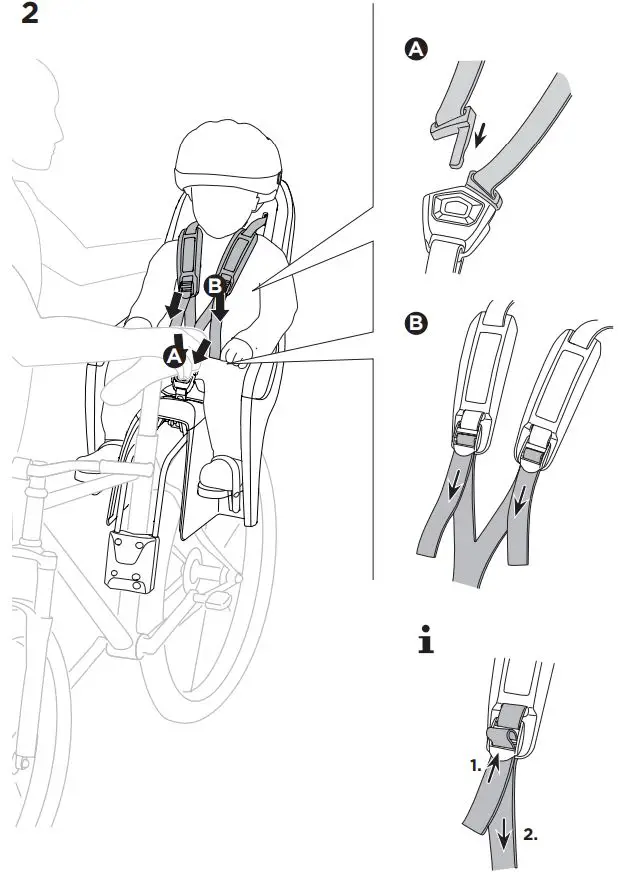 2

B

A

A

B

i

1.

2.