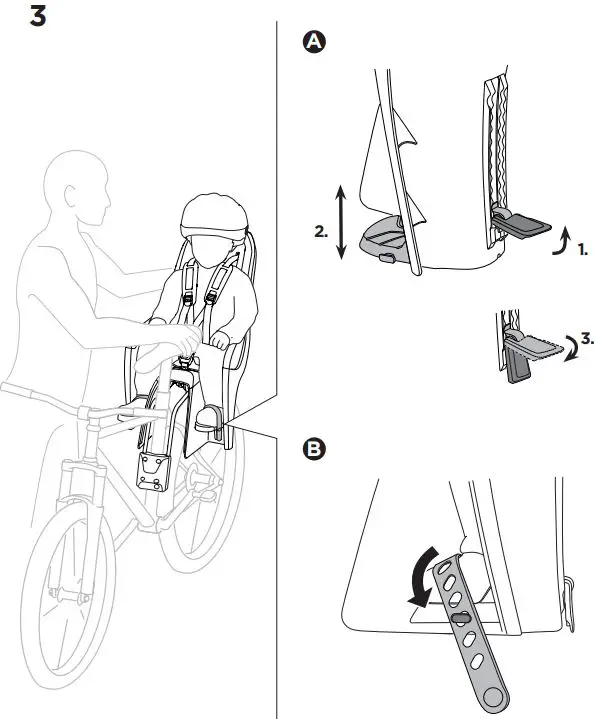 3

A

2.

1.

3.

B