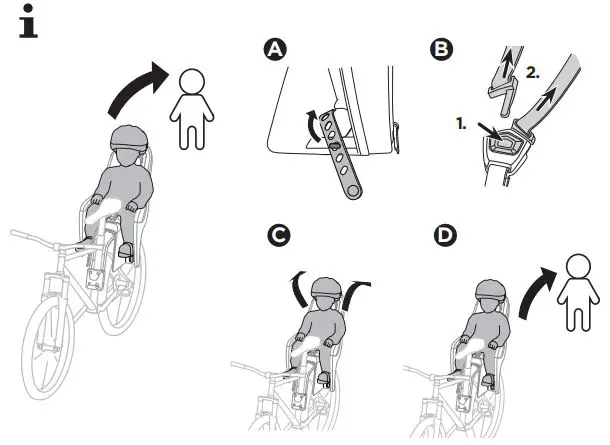 i

A

B

2.

1.

C

D