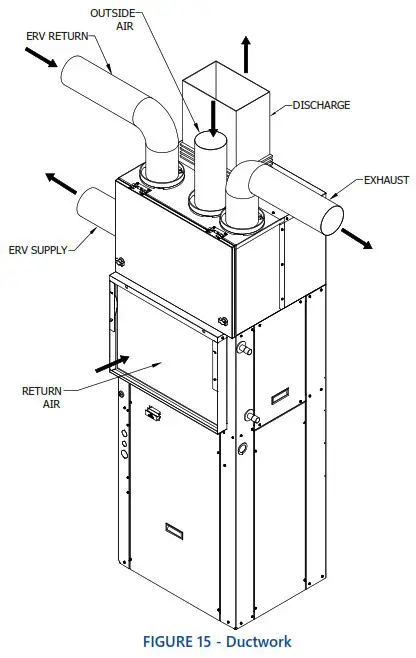 OUTSIDE AIR

ERV RETURN

DISCHARGE

EXHAUST

ERV SUPPLY

RETURN AIR

FIGURE 15 - Ductwork