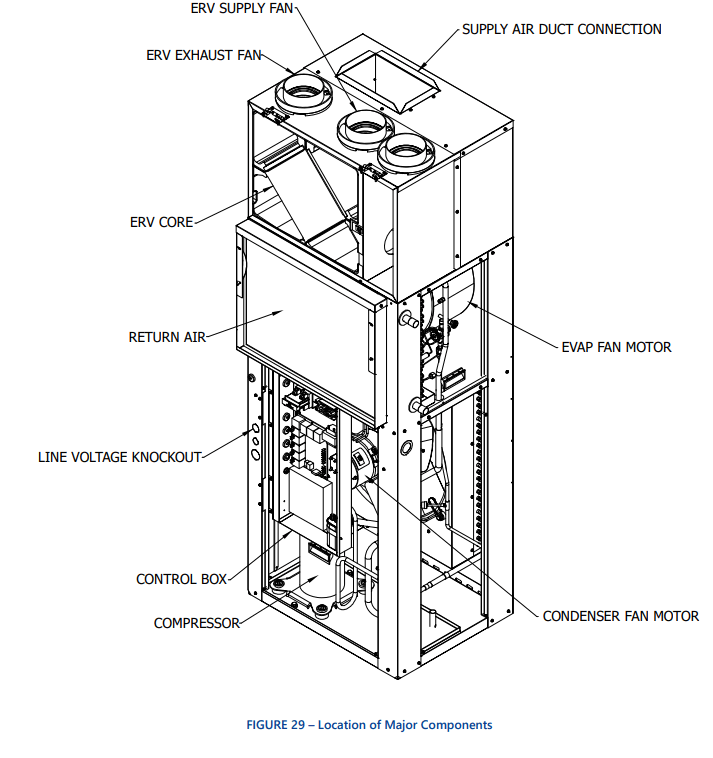 ERV SUPPLY FAN

SUPPLY AIR DUCT CONNECTION

ERV EXHAUST FAN

ERV CORE

RETURN AIR

EVAP FAN MOTOR

LINE VOLTAGE KNOCKOUT

CONTROL BOX

COMPRESSOR

CONDENSER FAN MOTOR

FIGURE 29 – Location of Major Components