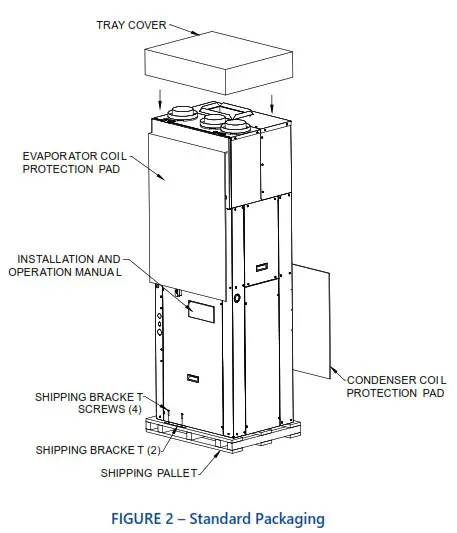 TRAY COVER

EVAPORATOR COIL PROTECTION PAD

INSTALLATION AND OPERATION MANUAL

CONDENSER COIL PROTECTION PAD

SHIPPING BRACKET SCREWS (4)

SHIPPING BRACKET (2)

SHIPPING PALLET

FIGURE 2 – Standard Packaging