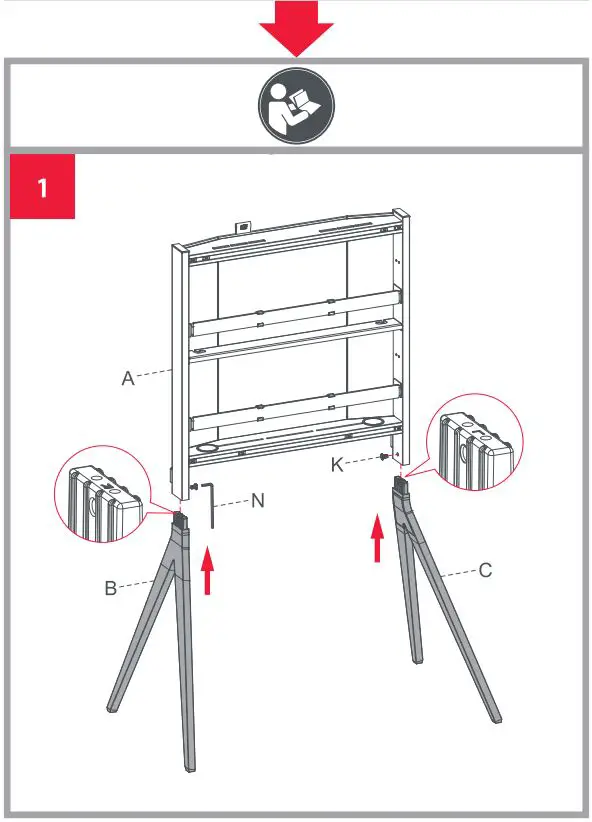 1

A

K

N

B

C