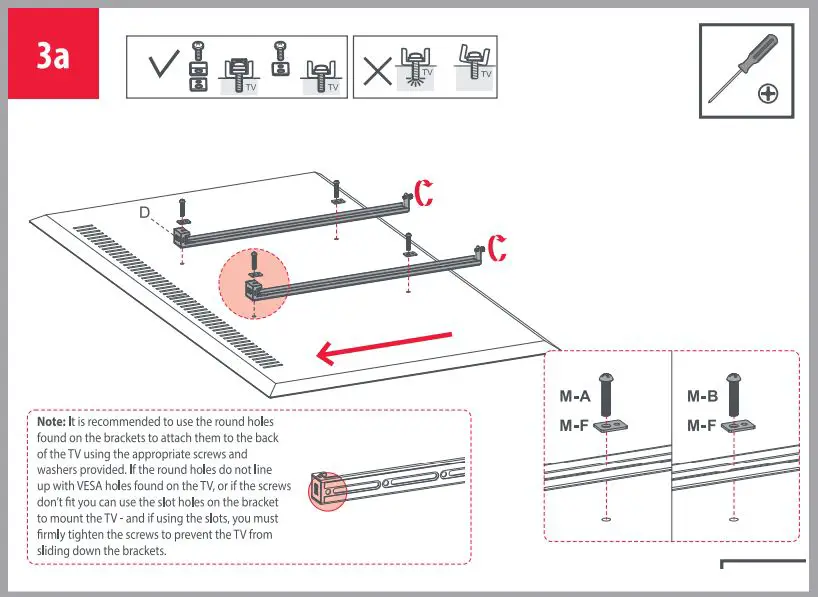 3a

TV TV TV TV

D

C

C

Note: It is recommended to use the round holes found on the brackets to attach them to the back of the TV using the appropriate screws and washers provided. If the round holes do not line up with VESA holes found on the TV, or if the screws don't fit you can use the slot holes on the bracket to mount the TV - and if using the slots, you must firmly tighten the screws to prevent the TV from sliding down the brackets.

M-A

M-F

M-B

M-F