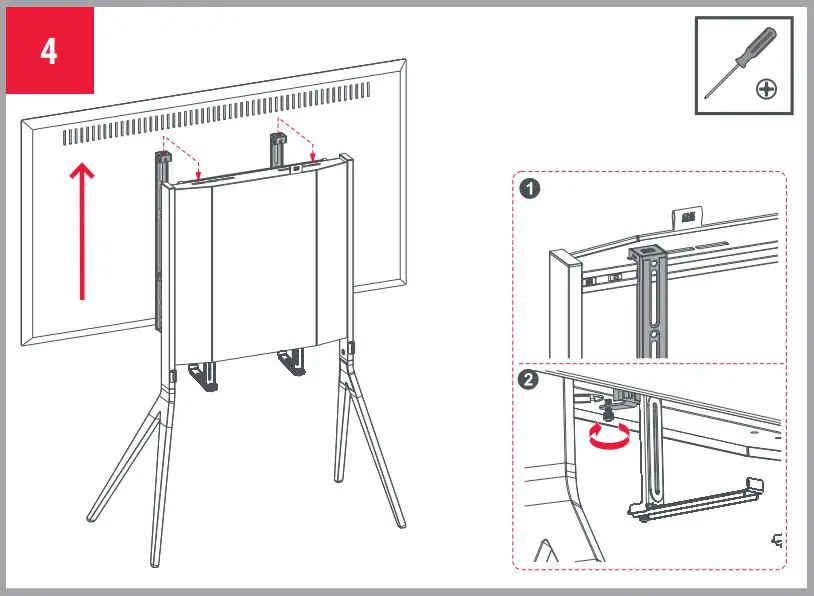 4

1

2