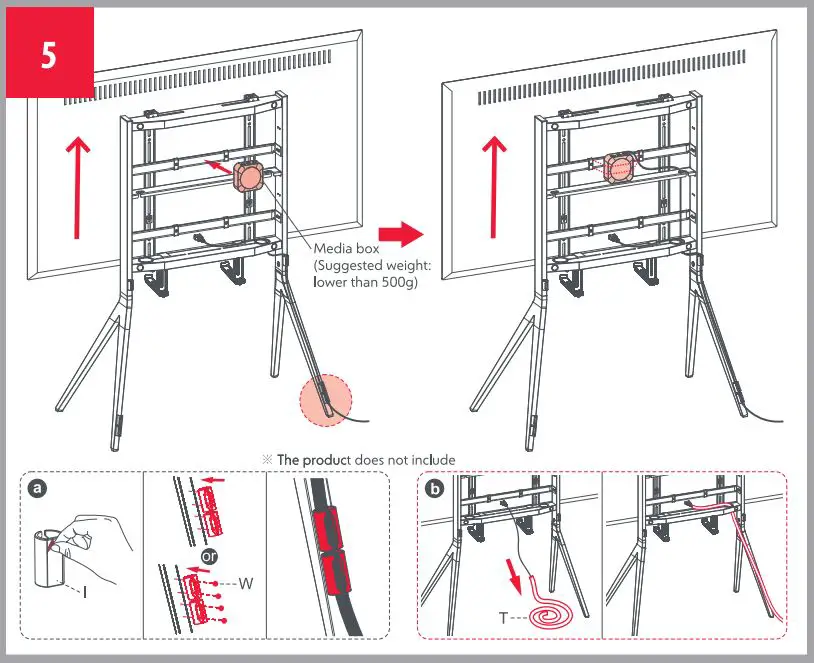 5

Media box
(Suggested weight:
lower than 500g)

※ The product does not include

a

I

or

W

b

T