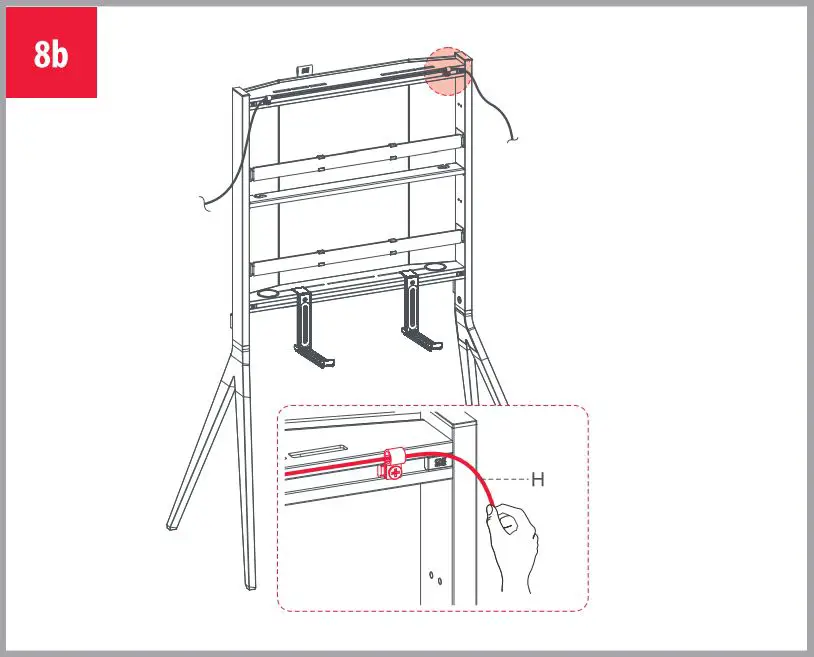 8b

H