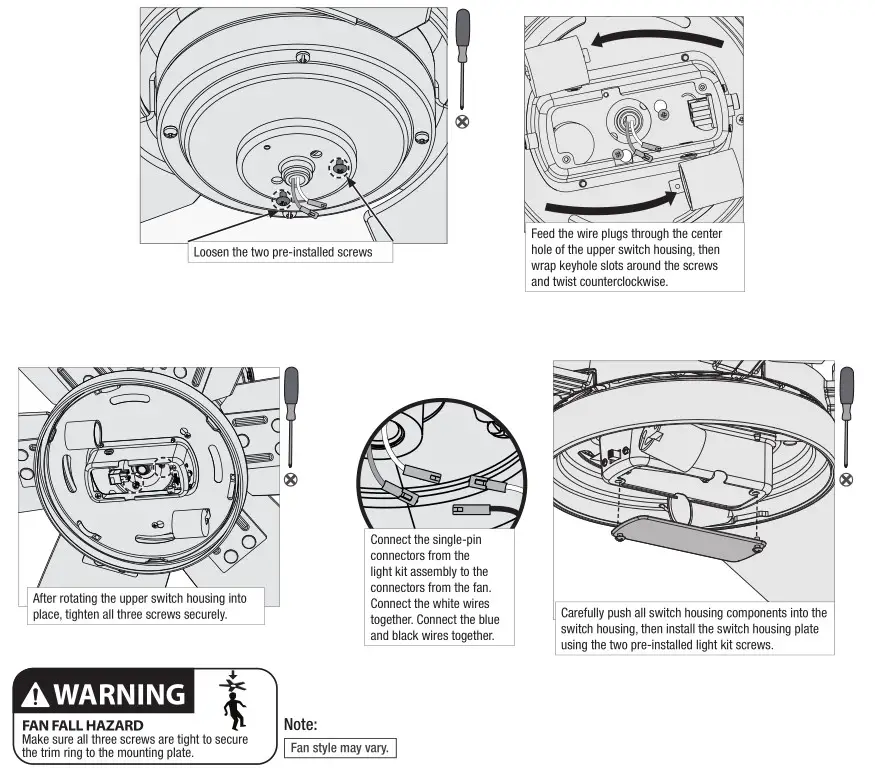 Loosen the two pre-installed screws

Feed the wire plugs through the center hole of the upper switch housing, then wrap keyhole slots around the screws and twist counterclockwise.

After rotating the upper switch housing into place, tighten all three screws securely.

Connect the single-pin connectors from the light kit assembly to the connectors from the fan. Connect the white wires together. Connect the blue and black wires together.

Carefully push all switch housing components into the switch housing, then install the switch housing plate using the two pre-installed light kit screws.

WARNING

FAN FALL HAZARD
Make sure all three screws are tight to secure the trim ring to the mounting plate.

Note:
Fan style may vary.