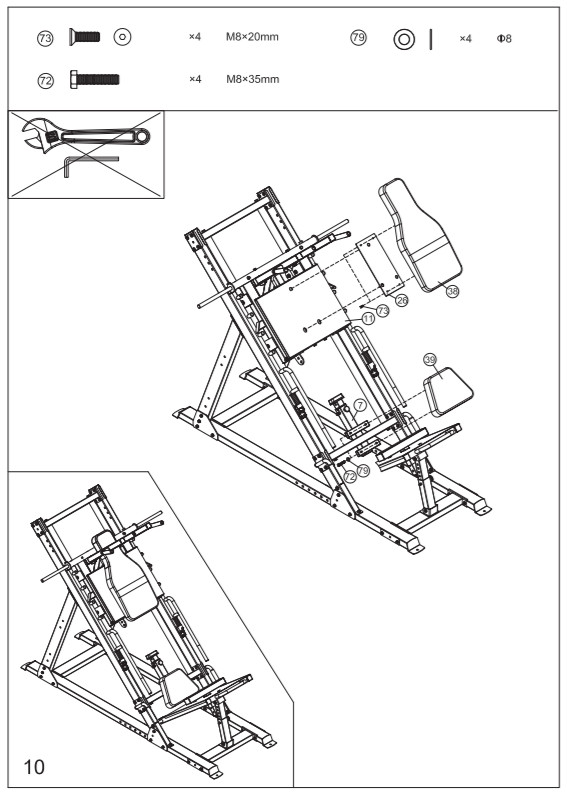 73 ×4 M8×20mm

79 ×4 Φ8

72 ×4 M8×35mm

38
26
73
11
39
7
79
72

10