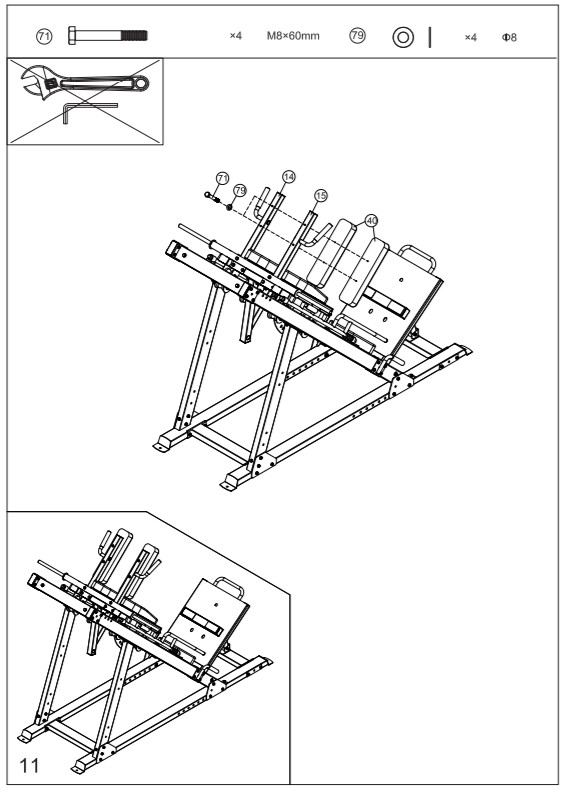 71 ×4 M8×60mm 79 ×4 Φ8

71
79
14
15
40

11