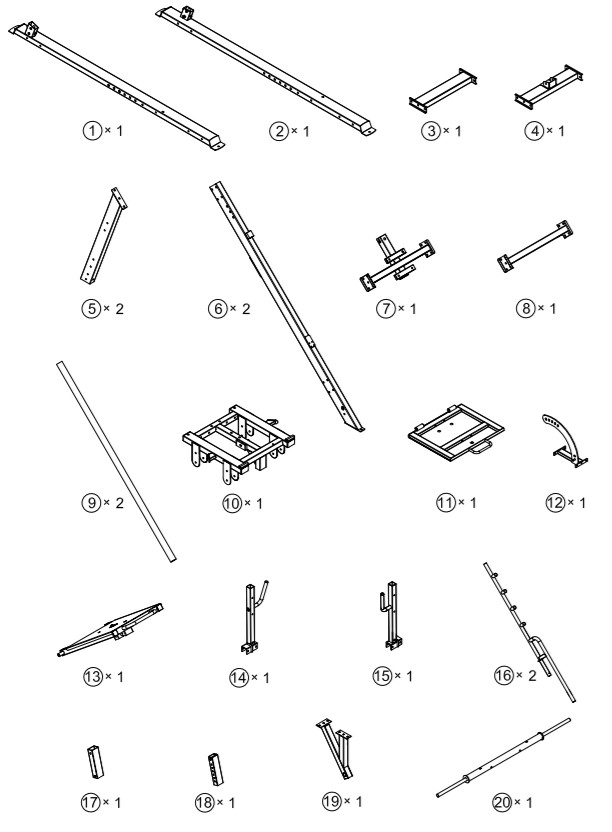 ① × 1

② × 1

③ × 1

④ × 1

⑤ × 2

⑥ × 2

⑦ × 1

⑧ × 1

⑨ × 2

⑩ × 1

⑪ × 1

⑫ × 1

⑬ × 1

⑭ × 1

⑮ × 1

⑯ × 2

⑰ × 1

⑱ × 1

⑲ × 1

⑳ × 1