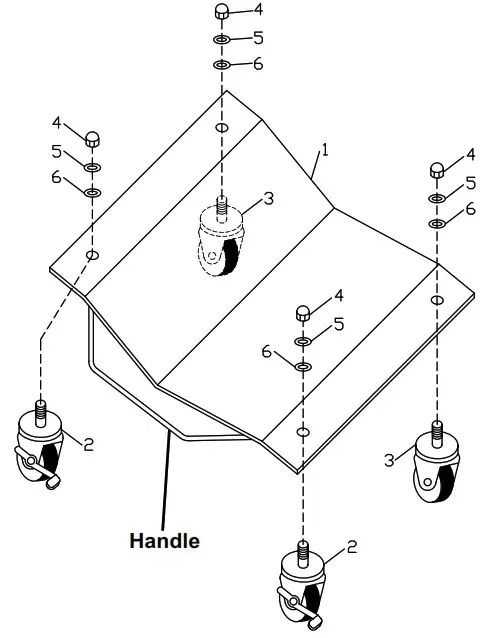 4
5
6
4
5
6
1
4
5
6
3
4
5
6
2
3
Handle
2