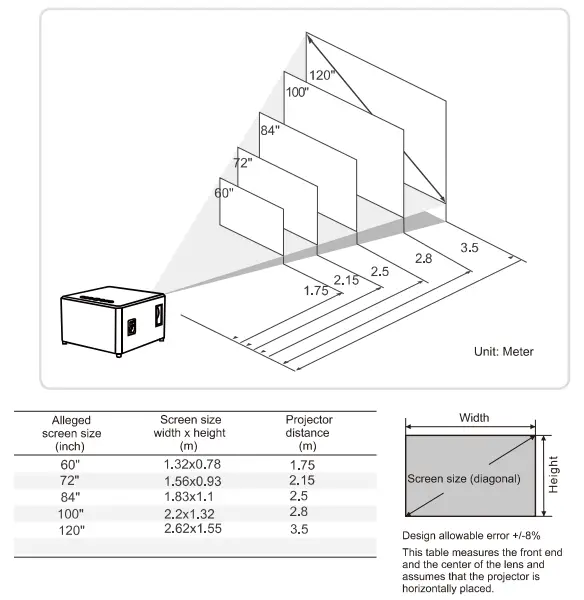 120"
100"
84"
72"
60"
1.75
2.15
2.5
2.8
3.5

Unit: Meter

| Alleged screen size (inch) | Screen size width x height (m) | Projector distance (m) |
|---|---|---|
| 60" | 1.32x0.78 | 1.75 |
| 72" | 1.56x0.93 | 2.15 |
| 84" | 1.83x1.1 | 2.5 |
| 100" | 2.2x1.32 | 2.8 |
| 120" | 2.62x1.55 | 3.5 |

Width
Height
Screen size (diagonal)

Design allowable error +/-8%

This table measures the front end and the center of the lens and assumes that the projector is horizontally placed.