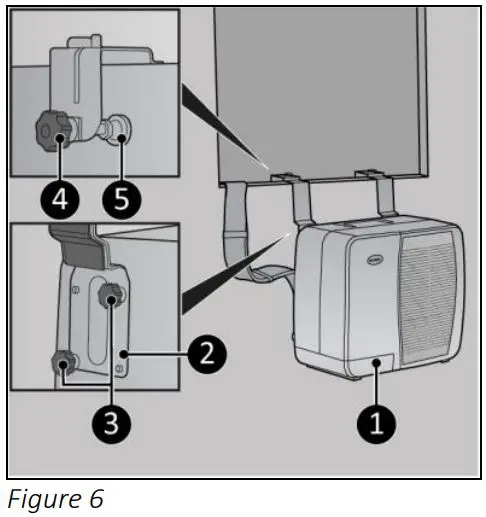 4
5
2
3
1
Figure 6